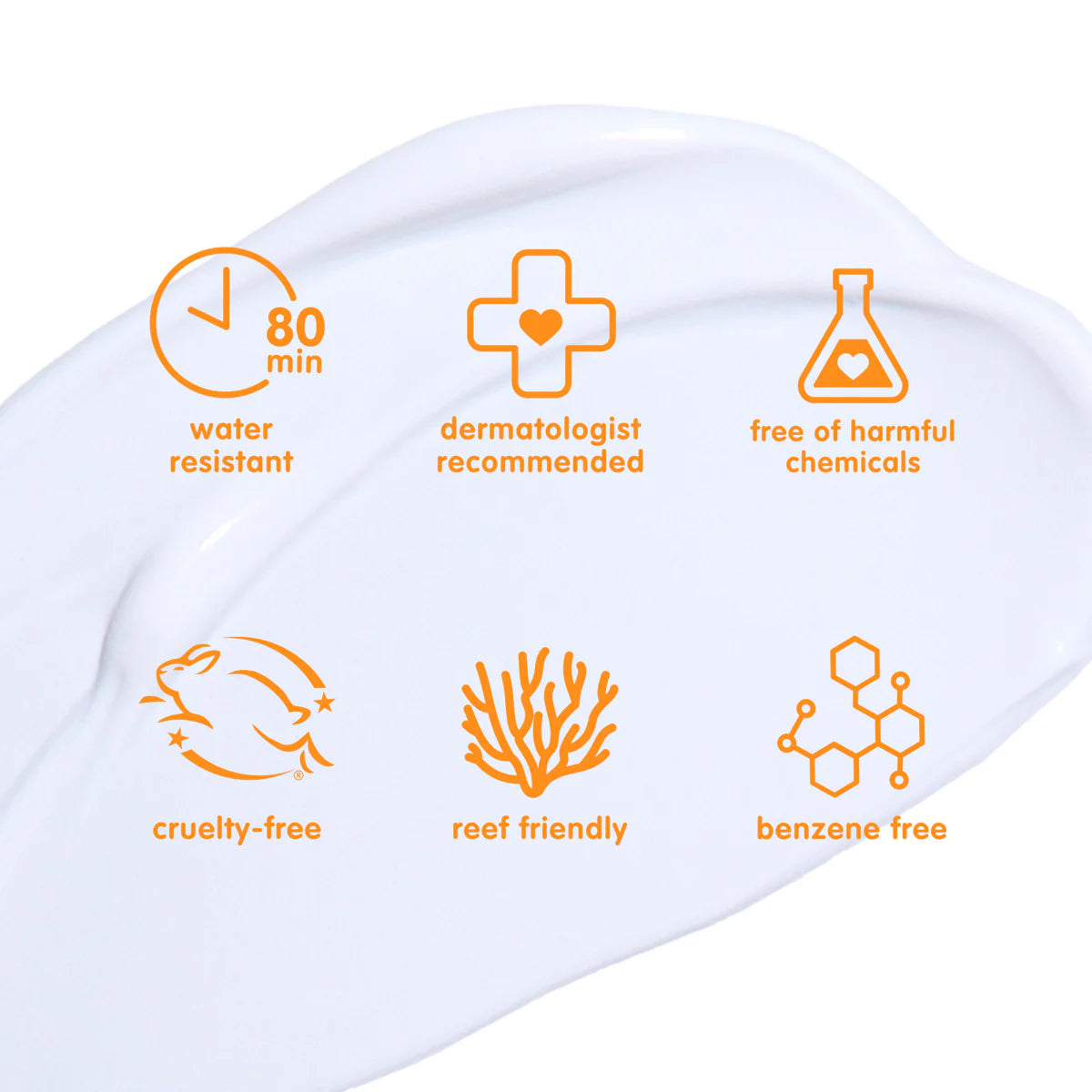 80 min

water resistant

dermatologist recommended

free of harmful chemicals

®

cruelty-free

reef friendly

benzene free