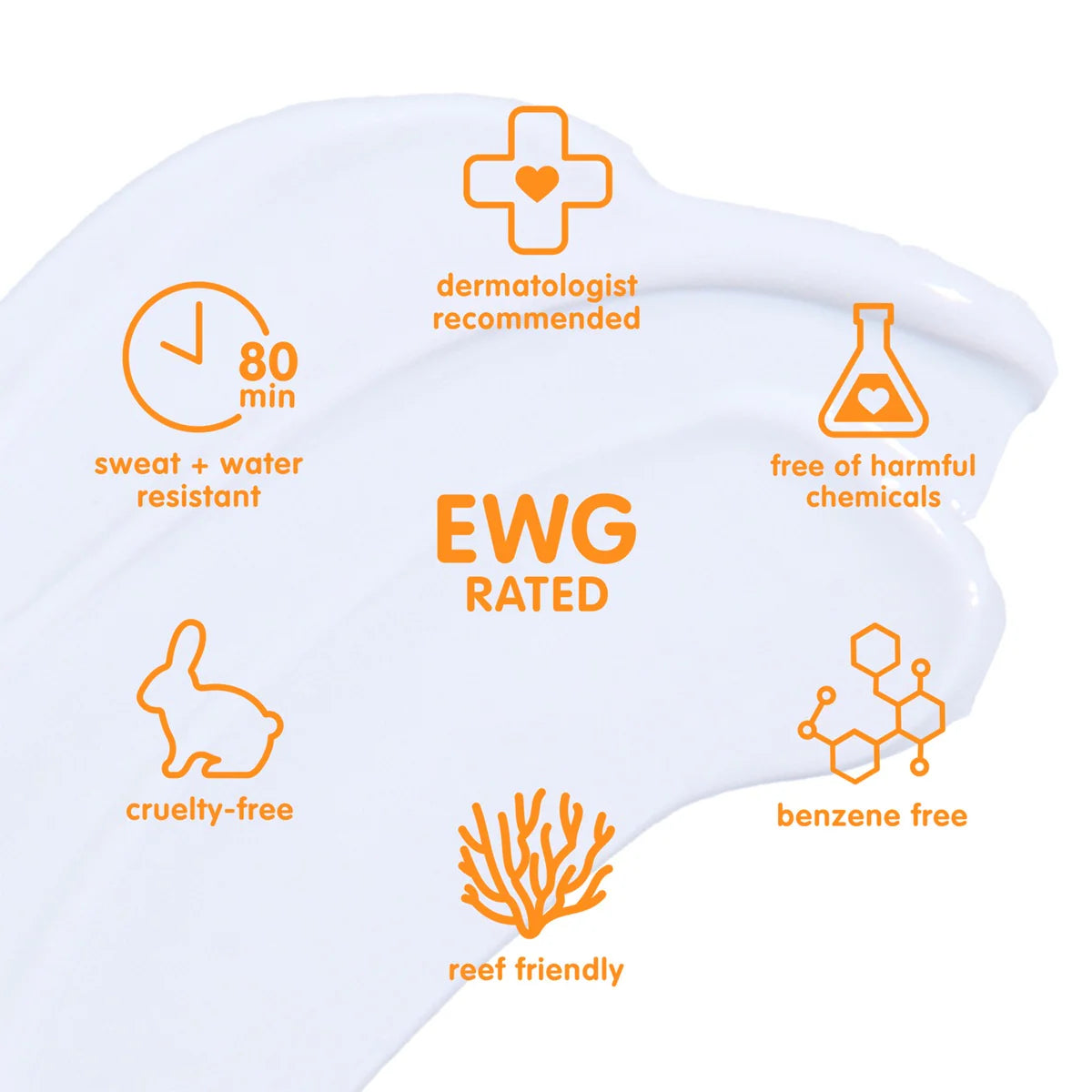 dermatologist recommended

80 min

sweat + water resistant

free of harmful chemicals

EWG RATED

cruelty-free

benzene free

reef friendly